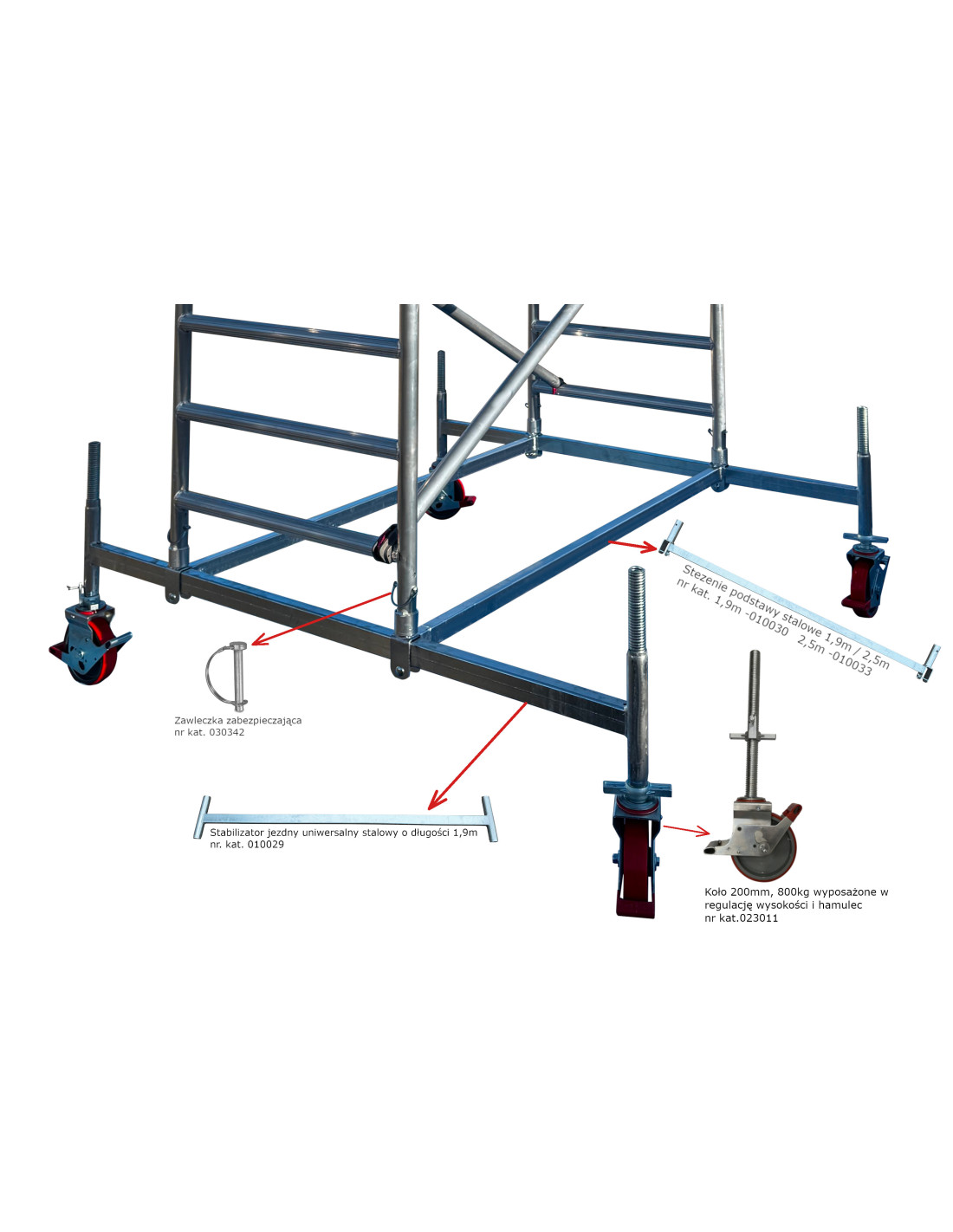 Stezenie podstawy stalowe 1,9m / 2,5m
nr kat. 1,9m -010030 2,5m -010033

Zawleczka zabezpieczająca
nr kat. 030342

Stabilizator jezdny uniwersalny stalowy o długości 1,9m
nr. kat. 010029

Koło 200mm, 800kg wyposażone w regulację wysokości i hamulec
nr kat.023011